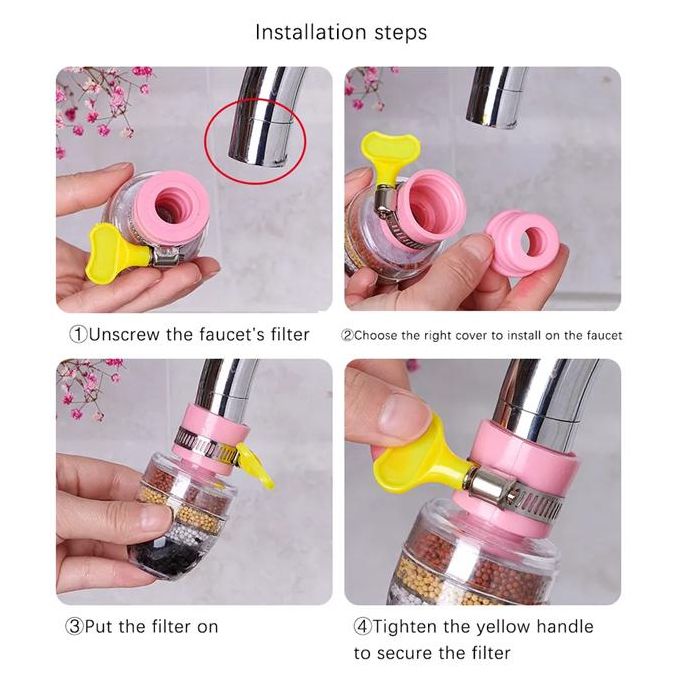 Installation steps

①Unscrew the faucet's filter

②Choose the right cover to install on the faucet

③Put the filter on

④Tighten the yellow handle to secure the filter