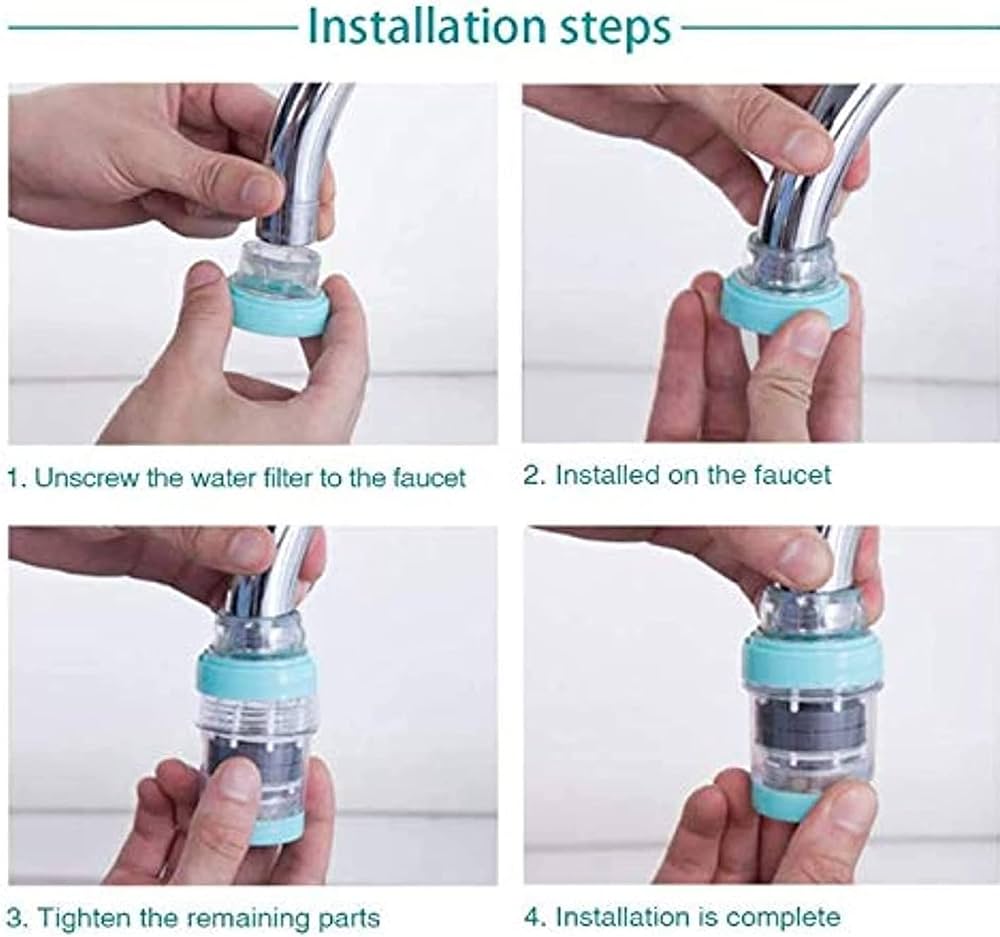 Installation steps

1. Unscrew the water filter to the faucet

2. Installed on the faucet

3. Tighten the remaining parts

4. Installation is complete